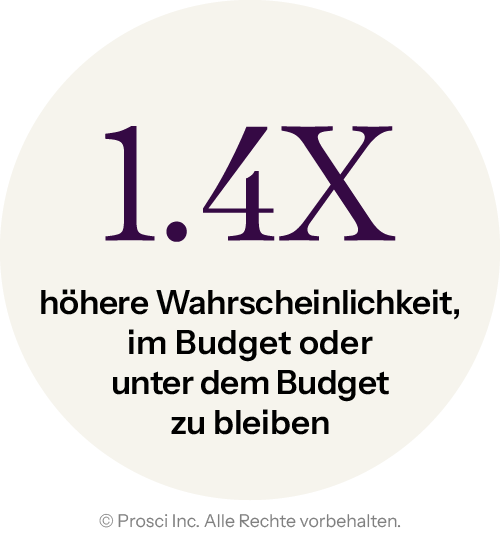 1.4X

höhere Wahrscheinlichkeit, im Budget oder unter dem Budget zu bleiben

© Prosci Inc. Alle Rechte vorbehalten.