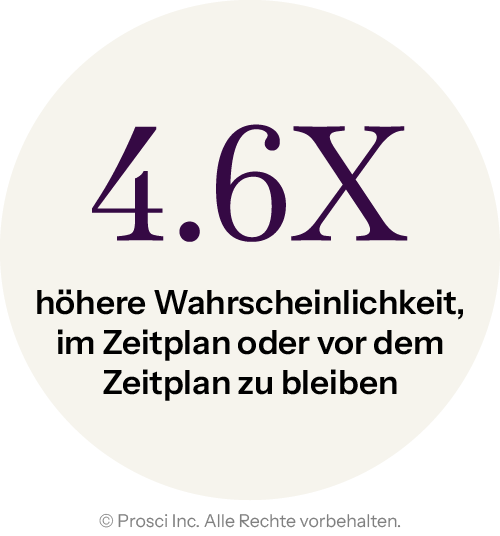 4.6X

höhere Wahrscheinlichkeit, im Zeitplan oder vor dem Zeitplan zu bleiben

© Prosci Inc. Alle Rechte vorbehalten.