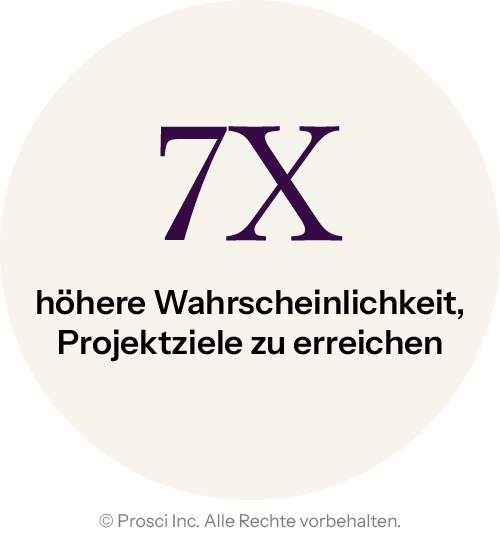 7X

höhere Wahrscheinlichkeit, Projektziele zu erreichen

© Prosci Inc. Alle Rechte vorbehalten.