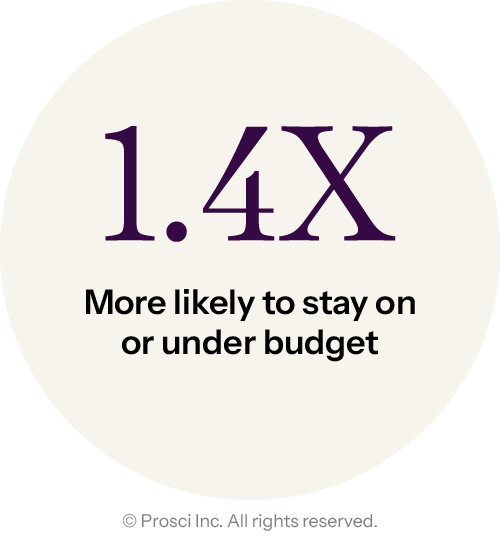 1.4X

More likely to stay on or under budget

© Prosci Inc. All rights reserved.