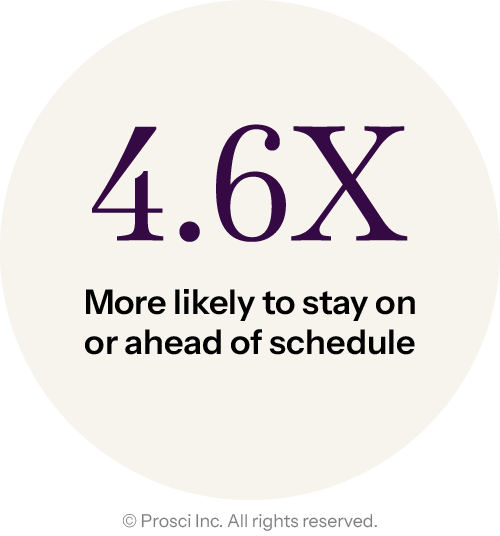 4.6X

More likely to stay on or ahead of schedule

© Prosci Inc. All rights reserved.