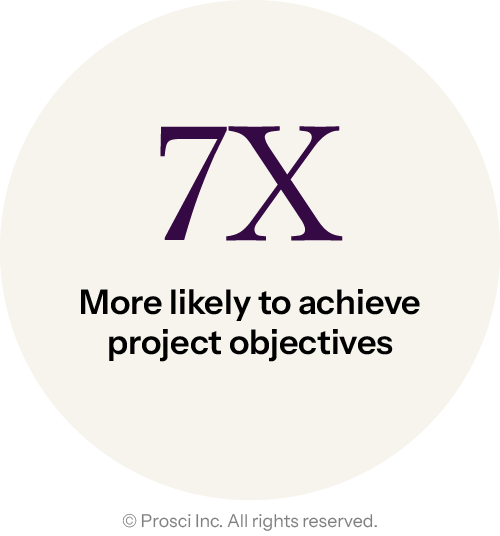 7X

More likely to achieve project objectives

© Prosci Inc. All rights reserved.