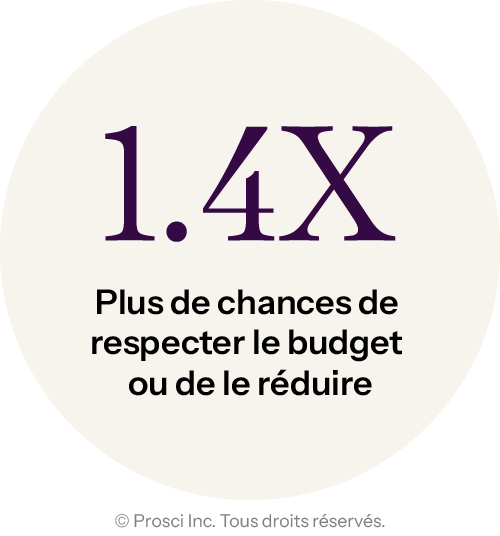 1.4X

Plus de chances de respecter le budget ou de le réduire

© Prosci Inc. Tous droits réservés.