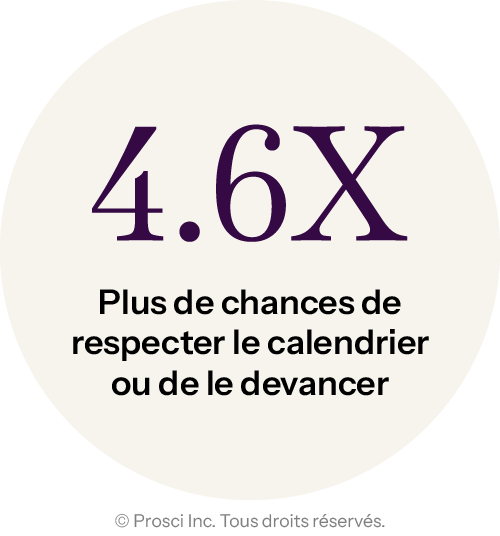 4.6X

Plus de chances de respecter le calendrier ou de le devancer

© Prosci Inc. Tous droits réservés.