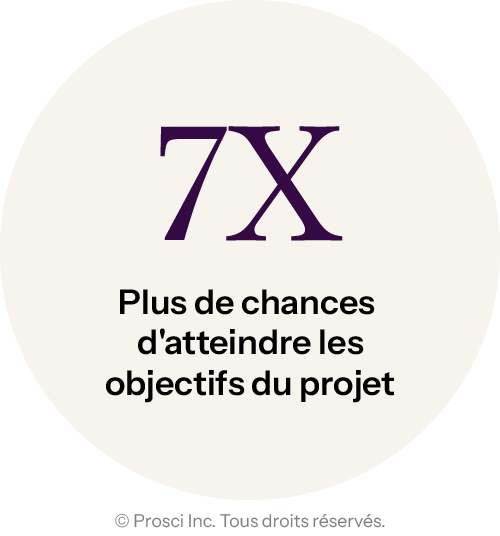 7X

Plus de chances d'atteindre les objectifs du projet

© Prosci Inc. Tous droits réservés.